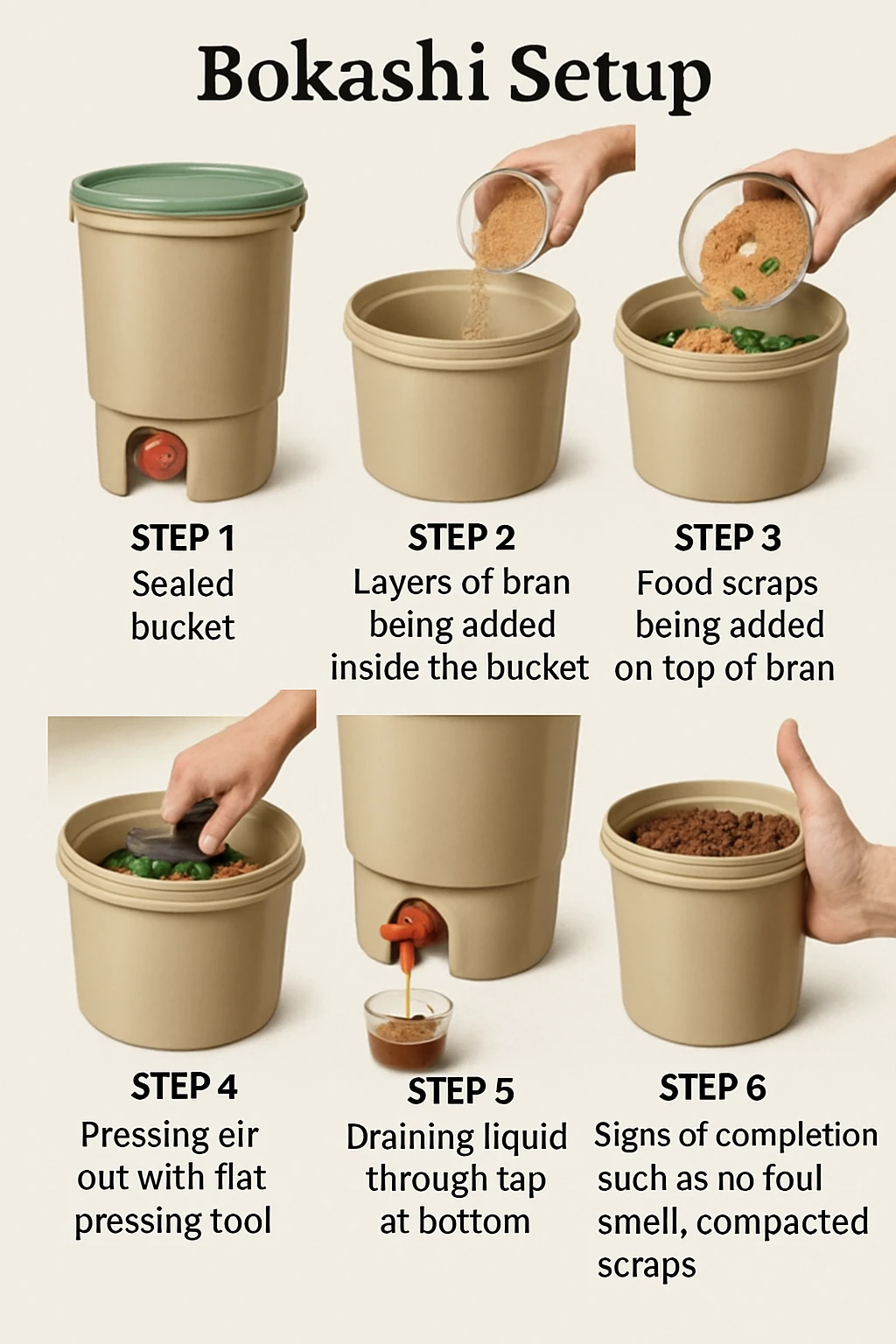 Bokashi Setup

STEP 1
Sealed bucket

STEP 2
Layers of bran being added inside the bucket

STEP 3
Food scraps being added on top of bran

STEP 4
Pressing eir out with flat pressing tool

STEP 5
Draining liquid through tap at bottom

STEP 6
Signs of completion such as no foul smell, compacted scraps